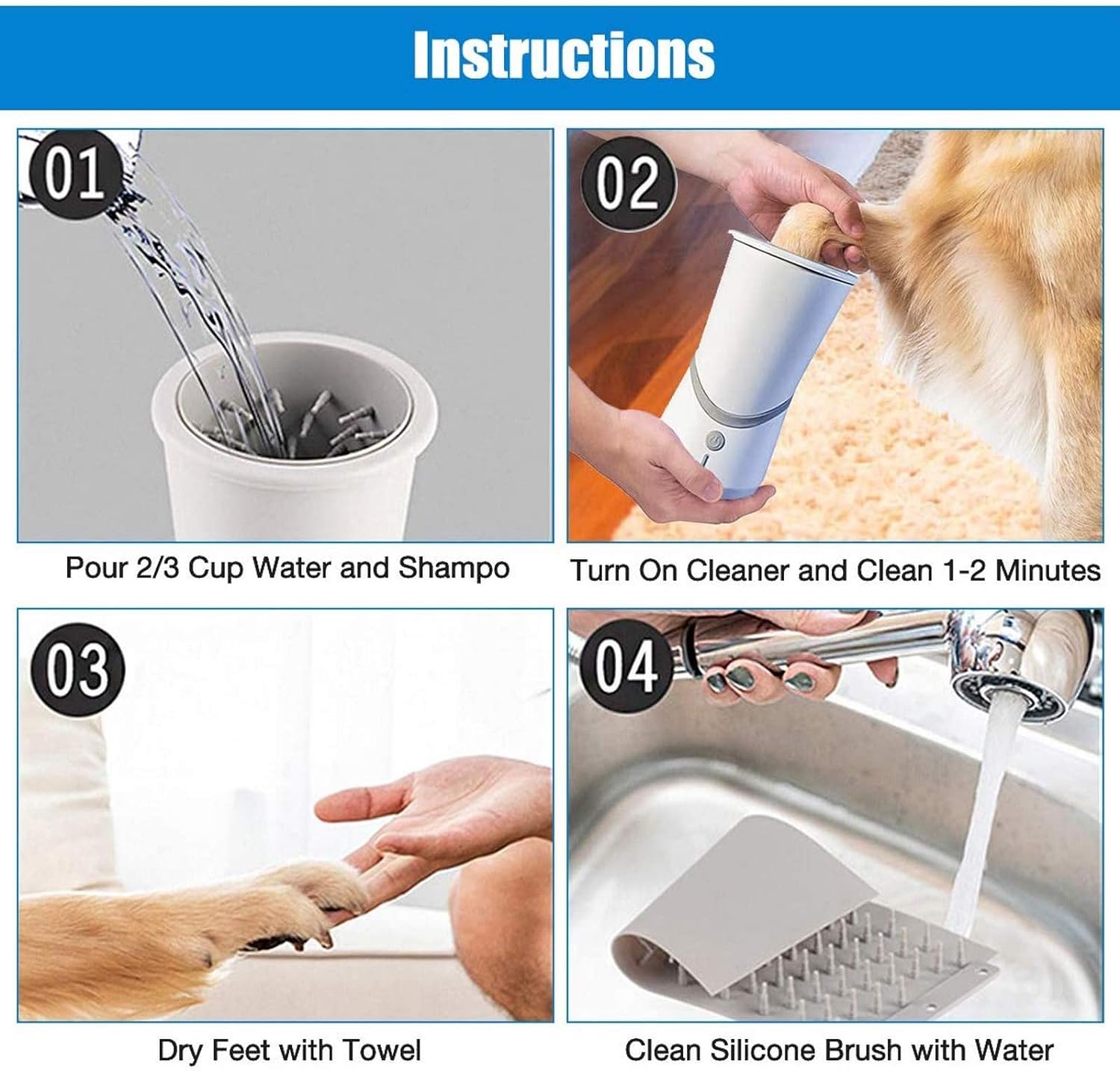 Instructions

01

Pour 2/3 Cup Water and Shampo

02

Turn On Cleaner and Clean 1-2 Minutes

03

Dry Feet with Towel

04

Clean Silicone Brush with Water